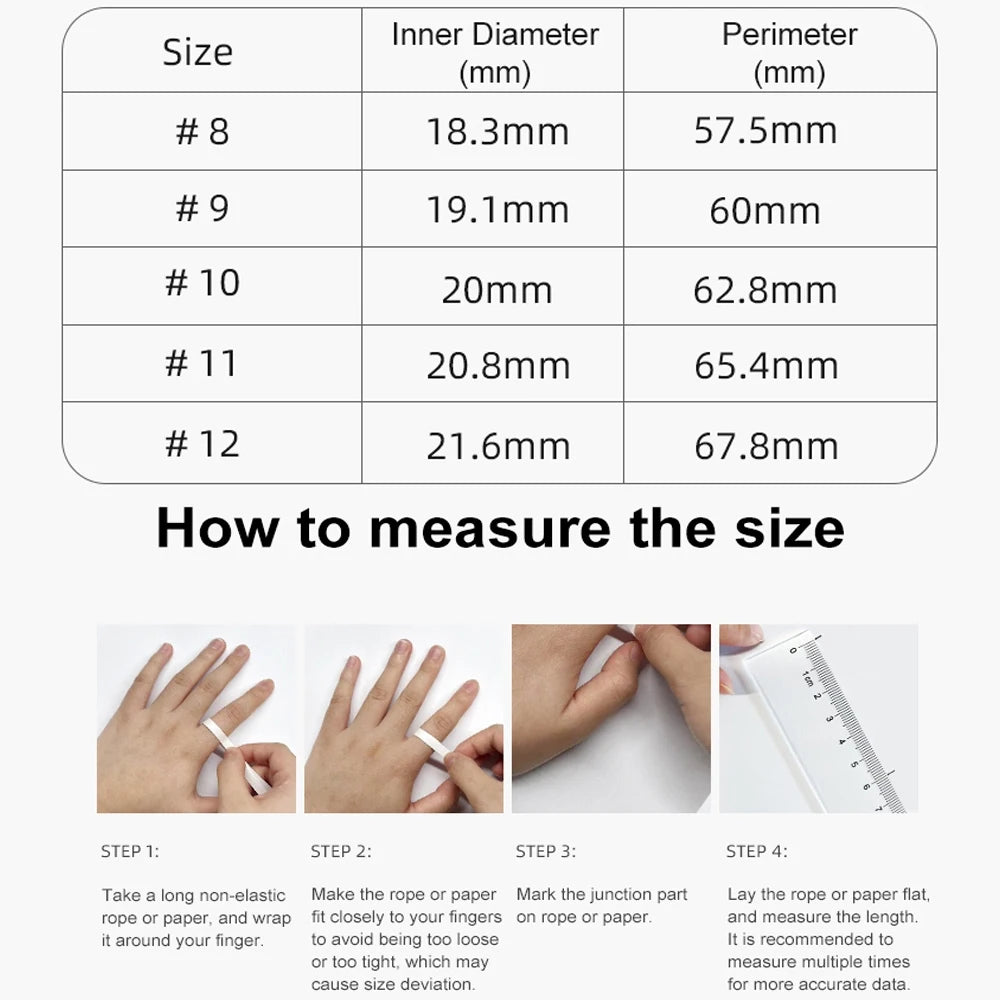 | Size | Inner Diameter (mm) | Perimeter (mm) |
|---|---|---|
| # 8 | 18.3mm | 57.5mm |
| # 9 | 19.1mm | 60mm |
| # 10 | 20mm | 62.8mm |
| # 11 | 20.8mm | 65.4mm |
| # 12 | 21.6mm | 67.8mm |

How to measure the size

1cm 2 3 4 5 6 7

STEP 1:

Take a long non-elastic rope or paper, and wrap it around your finger.

STEP 2:

Make the rope or paper fit closely to your fingers to avoid being too loose or too tight, which may cause size deviation.

STEP 3:

Mark the junction part on rope or paper.

STEP 4:

Lay the rope or paper flat, and measure the length. It is recommended to measure multiple times for more accurate data.